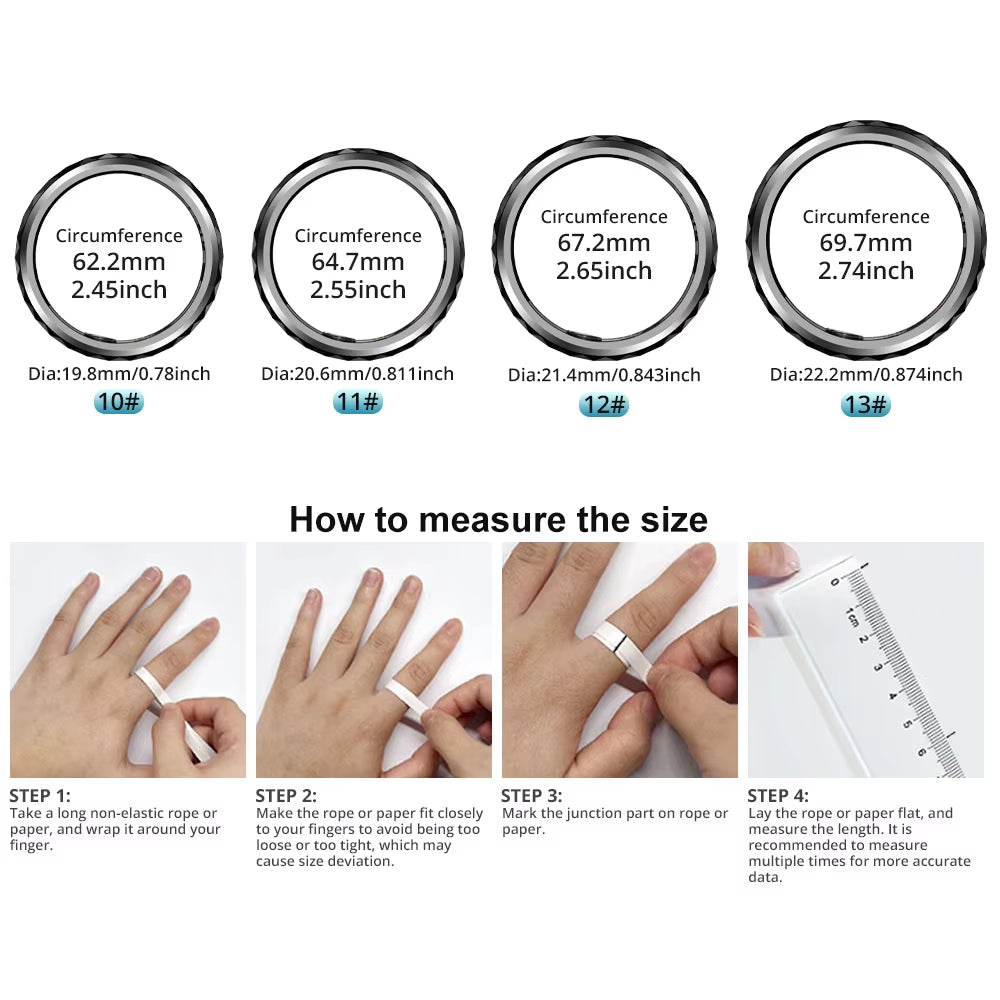 Circumference
62.2mm
2.45inch

Dia:19.8mm/0.78inch
10#

Circumference
64.7mm
2.55inch

Dia:20.6mm/0.811inch
11#

Circumference
67.2mm
2.65inch

Dia:21.4mm/0.843inch
12#

Circumference
69.7mm
2.74inch

Dia:22.2mm/0.874inch
13#

How to measure the size

0 1cm 2 3 4 5 6

STEP 1:
Take a long non-elastic rope or paper, and wrap it around your finger.

STEP 2:
Make the rope or paper fit closely to your fingers to avoid being too loose or too tight, which may cause size deviation.

STEP 3:
Mark the junction part on rope or paper.

STEP 4:
Lay the rope or paper flat, and measure the length. It is recommended to measure multiple times for more accurate data.