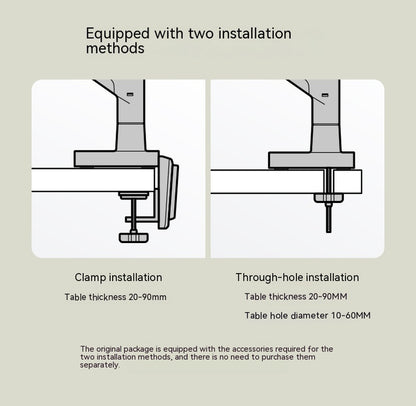 Equipped with two installation methods

Clamp installation

Table thickness 20-90mm

Through-hole installation

Table thickness 20-90MM

Table hole diameter 10-60MM

The original package is equipped with the accessories required for the two installation methods, and there is no need to purchase them separately.