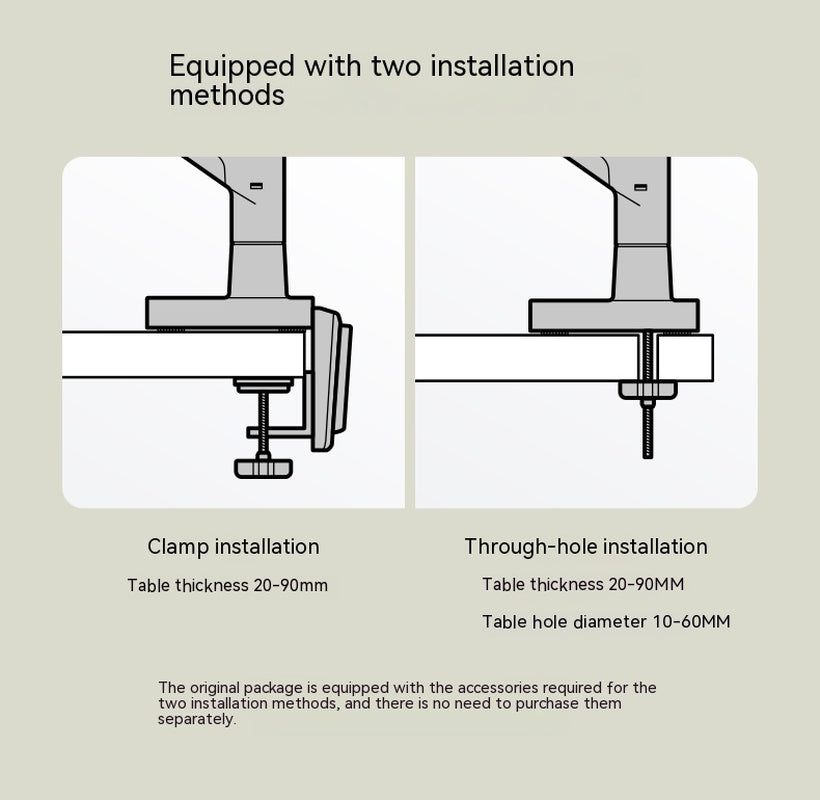 Equipped with two installation methods

Clamp installation

Table thickness 20-90mm

Through-hole installation

Table thickness 20-90MM

Table hole diameter 10-60MM

The original package is equipped with the accessories required for the two installation methods, and there is no need to purchase them separately.