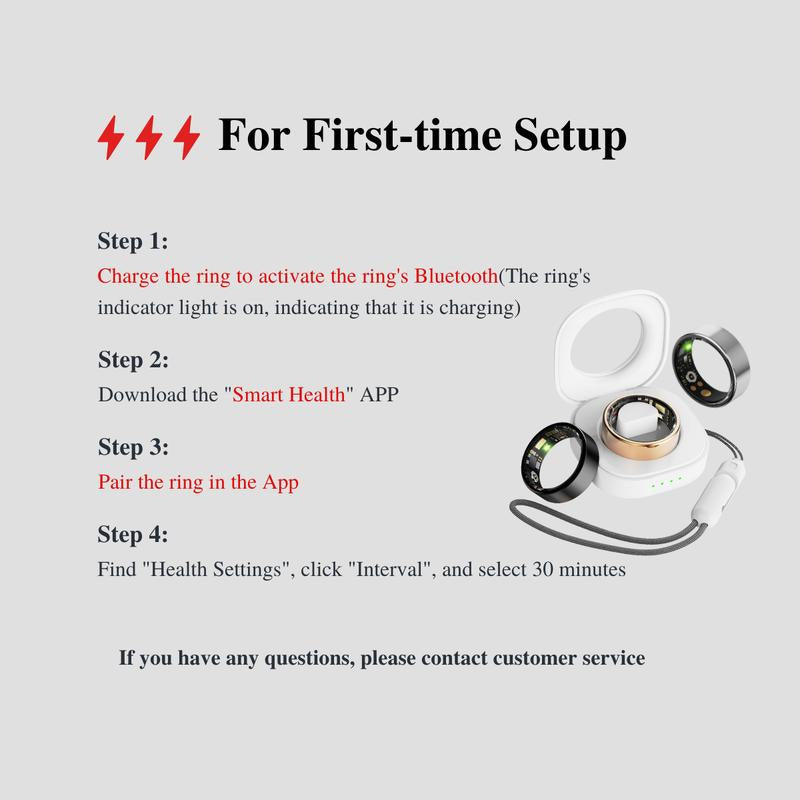 For First-time Setup

Step 1:
Charge the ring to activate the ring's Bluetooth(The ring's indicator light is on, indicating that it is charging)

Step 2:
Download the "Smart Health" APP

Step 3:
Pair the ring in the App

Step 4:
Find "Health Settings", click "Interval", and select 30 minutes

If you have any questions, please contact customer service