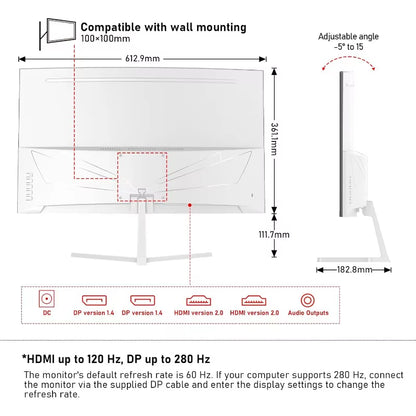 Compatible with wall mounting
100×100mm

Adjustable angle
-5° to 15

612.9mm

361.1mm

111.7mm

182.8mm

DC
DP version 1.4
DP version 1.4
HDMI version 2.0
HDMI version 2.0
Audio Outputs

*HDMI up to 120 Hz, DP up to 280 Hz

The monitor's default refresh rate is 60 Hz. If your computer supports 280 Hz, connect the monitor via the supplied DP cable and enter the display settings to change the refresh rate.