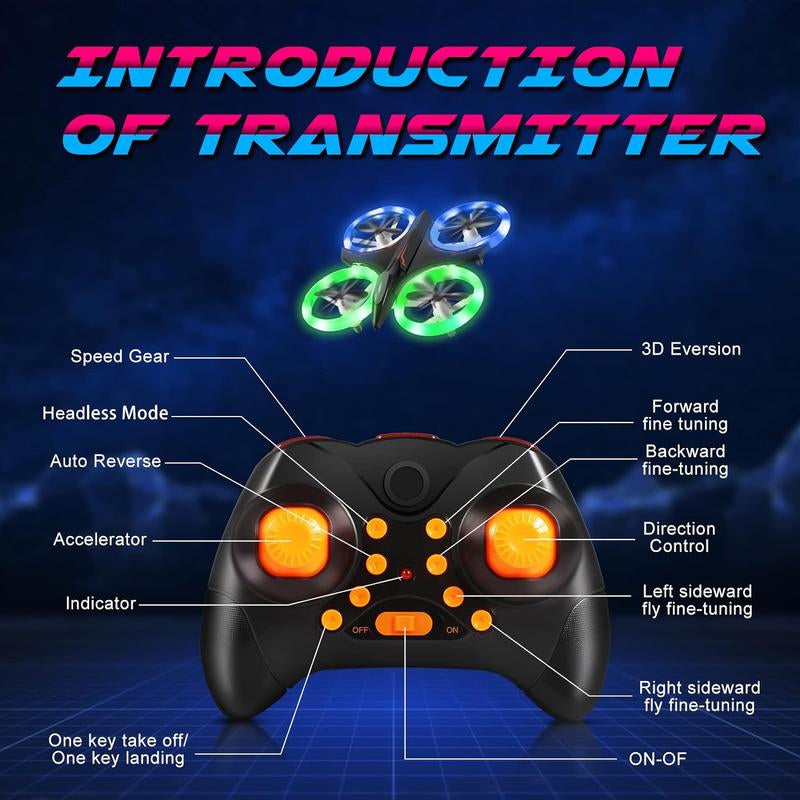 INTRODUCTION OF TRANSMITTER

Speed Gear

Headless Mode

Auto Reverse

Accelerator

Indicator

One key take off/ One key landing

3D Eversion

Forward fine tuning

Backward fine-tuning

Direction Control

Left sideward fly fine-tuning

Right sideward fly fine-tuning

ON-OF

OFF

ON